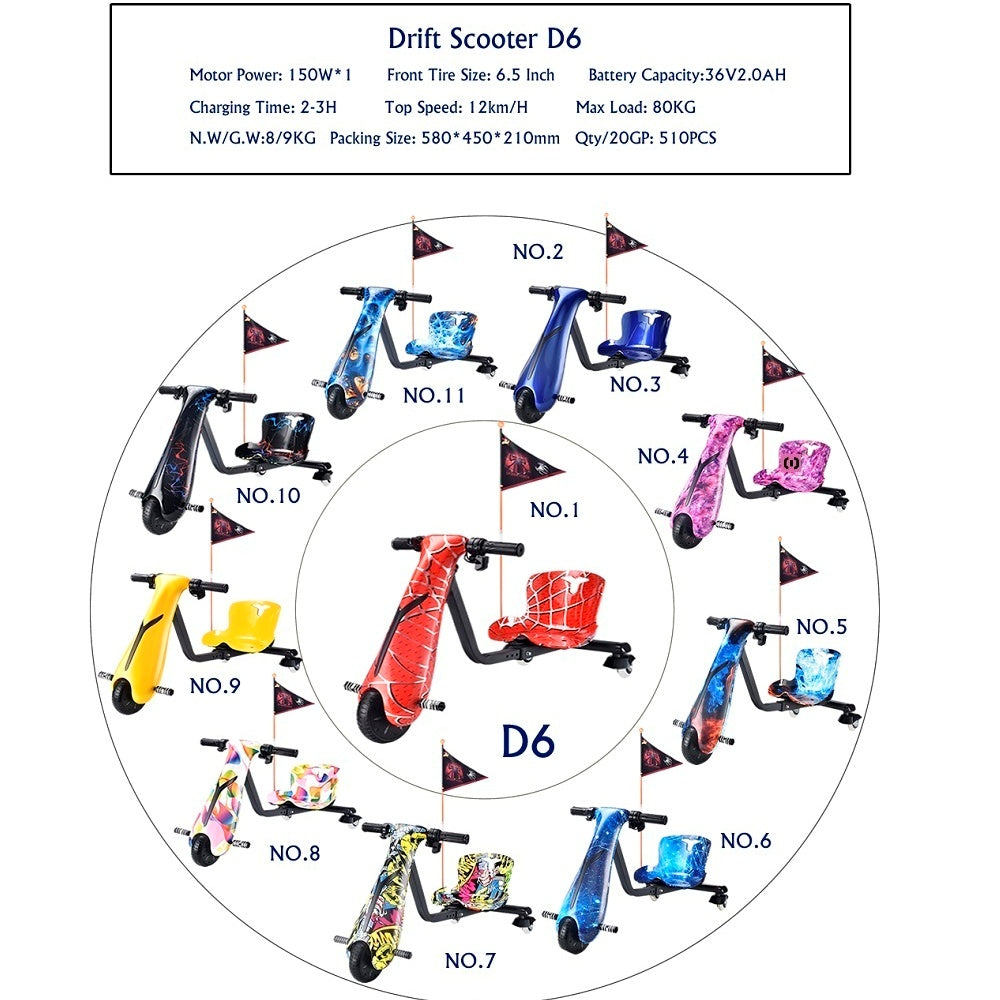 Drift Scooter D6

Motor Power: 150W*1 Front Tire Size: 6.5 Inch Battery Capacity:36V2.0AH

Charging Time: 2-3H Top Speed: 12km/H Max Load: 80KG

N.W/G.W:8/9KG Packing Size: 580*450*210mm Qty/20GP: 510PCS

NO.2

NO.11

NO.3

NO.4

NO.10

NO.1

NO.5

NO.9

D6

NO.8

NO.6

NO.7